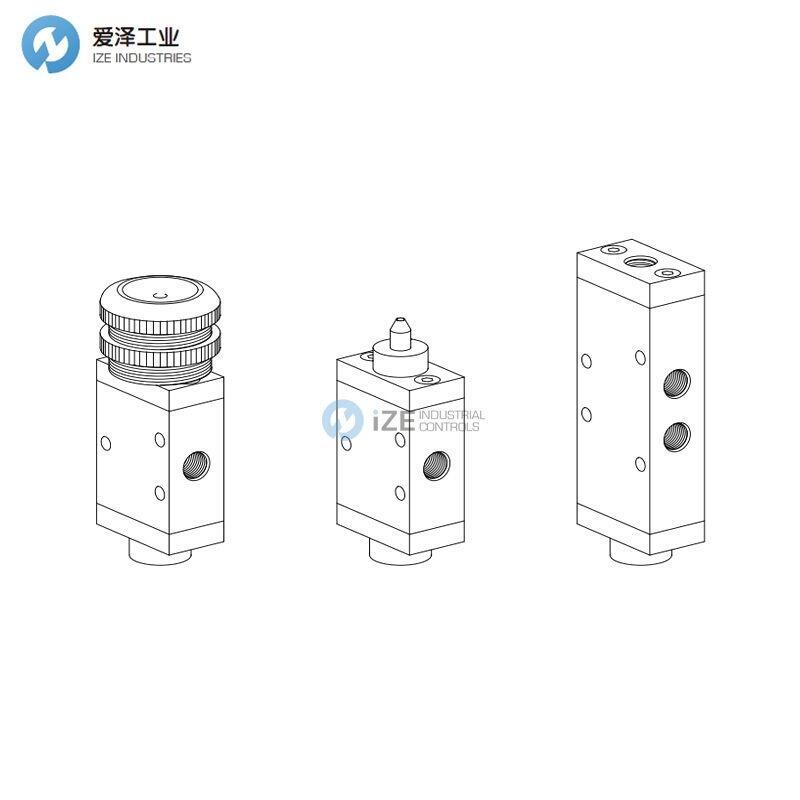 爱泽工业
IZE INDUSTRIES

iZE INDUSTRIAL CONTROLS